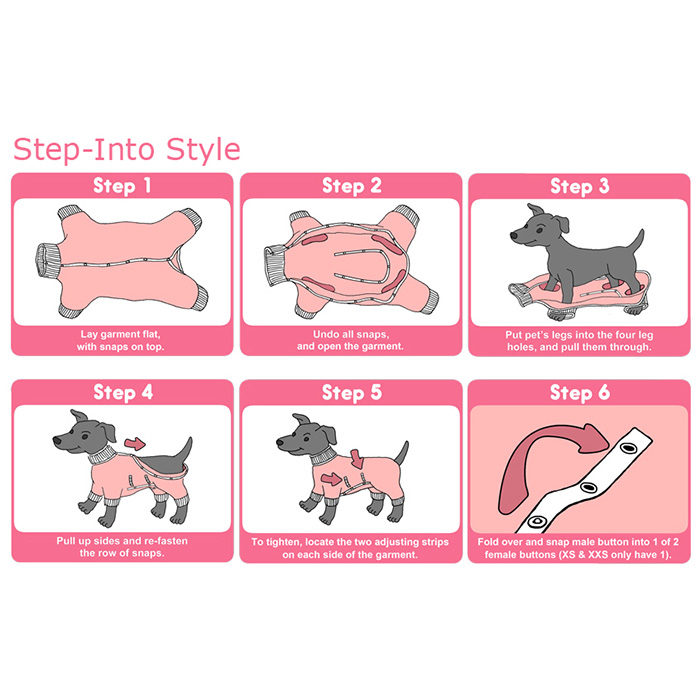 Step-Into Style

Step 1

Lay garment flat, with snaps on top.

Step 2

Undo all snaps, and open the garment.

Step 3

Put pet's legs into the four leg holes, and pull them through.

Step 4

Pull up sides and re-fasten the row of snaps.

Step 5

To tighten, locate the two adjusting strips on each side of the garment.

Step 6

Fold over and snap male button into 1 of 2 female buttons (XS & XXS only have 1).