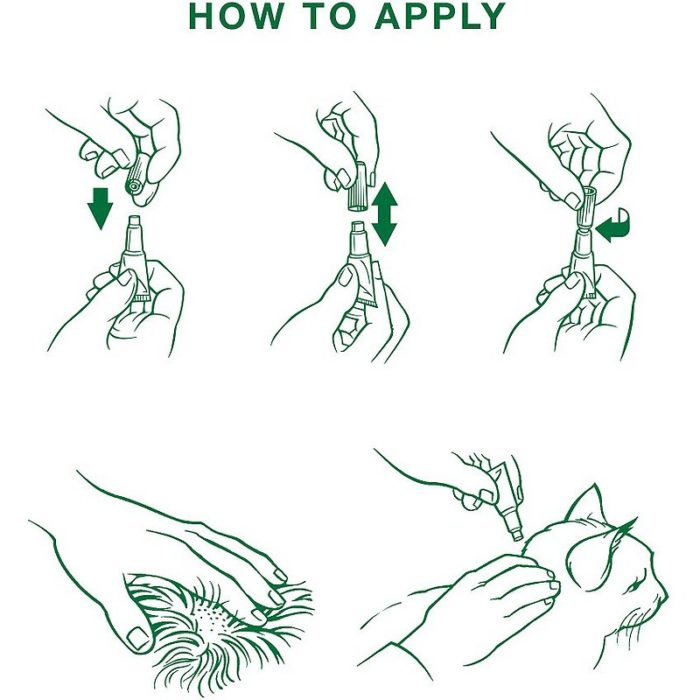 HOW TO APPLY